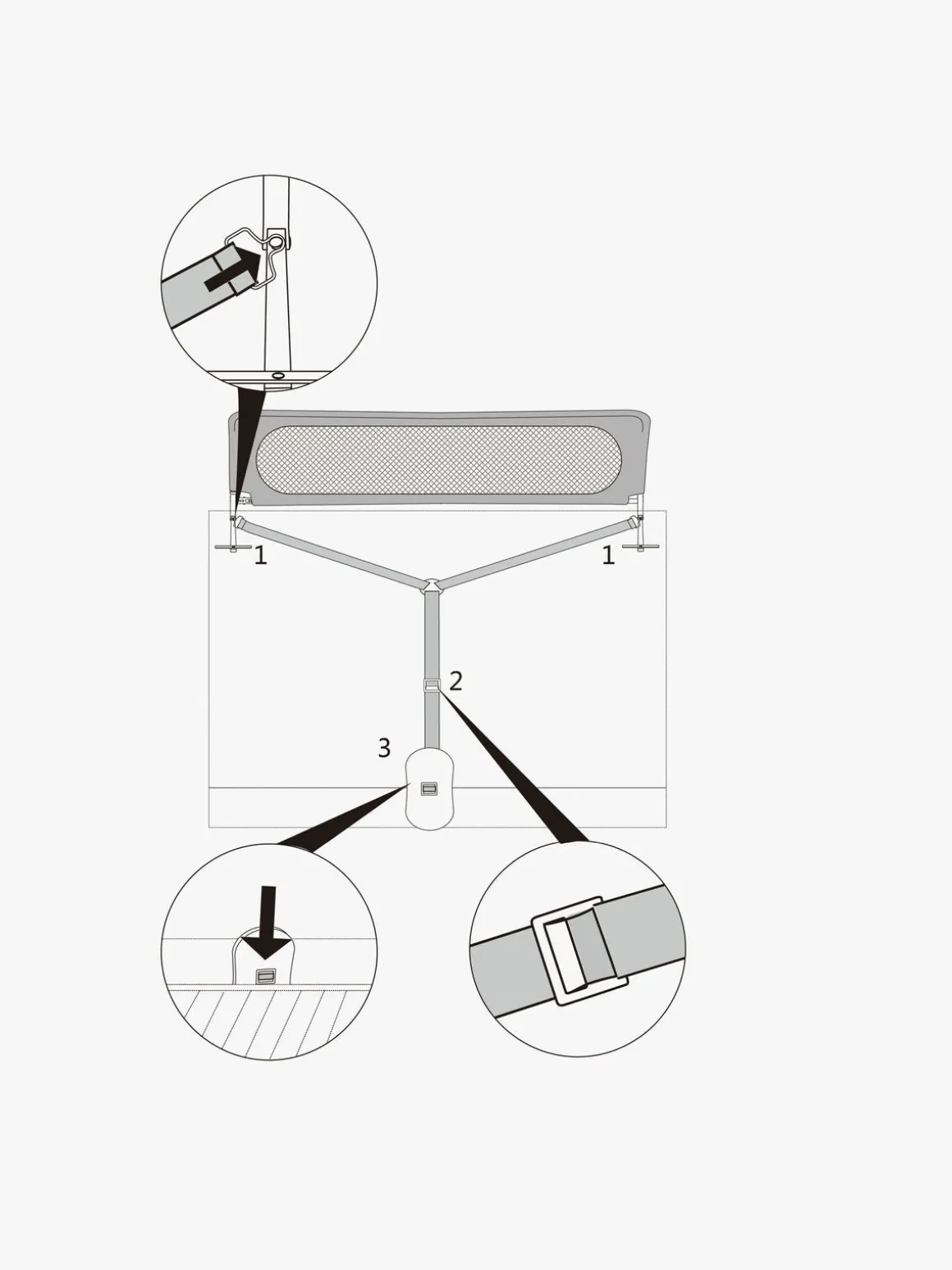 1
1
2
3