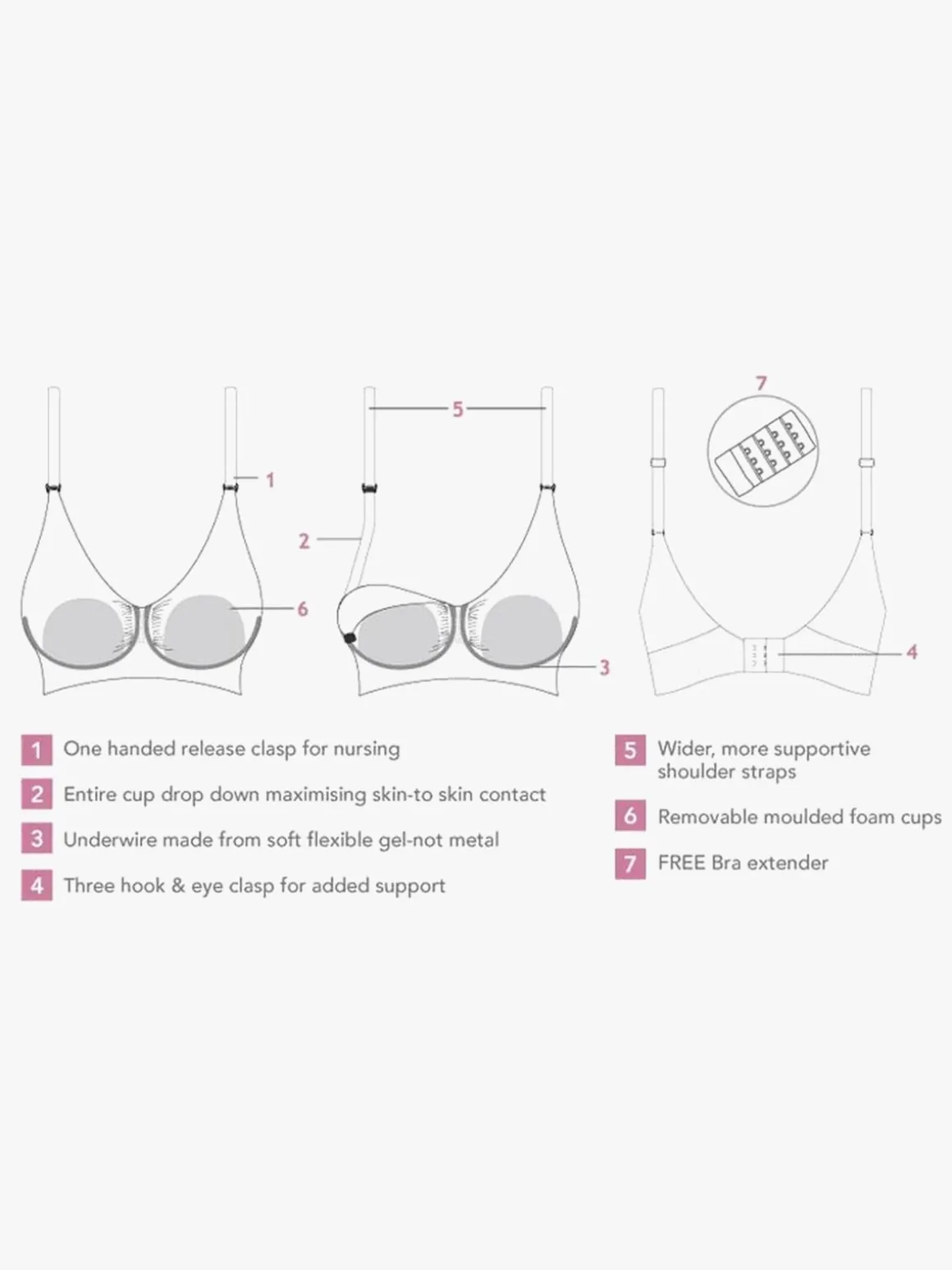 1

2

6

5

3

7

4

1 One handed release clasp for nursing

2 Entire cup drop down maximising skin-to skin contact

3 Underwire made from soft flexible gel-not metal

4 Three hook & eye clasp for added support

5 Wider, more supportive shoulder straps

6 Removable moulded foam cups

7 FREE Bra extender