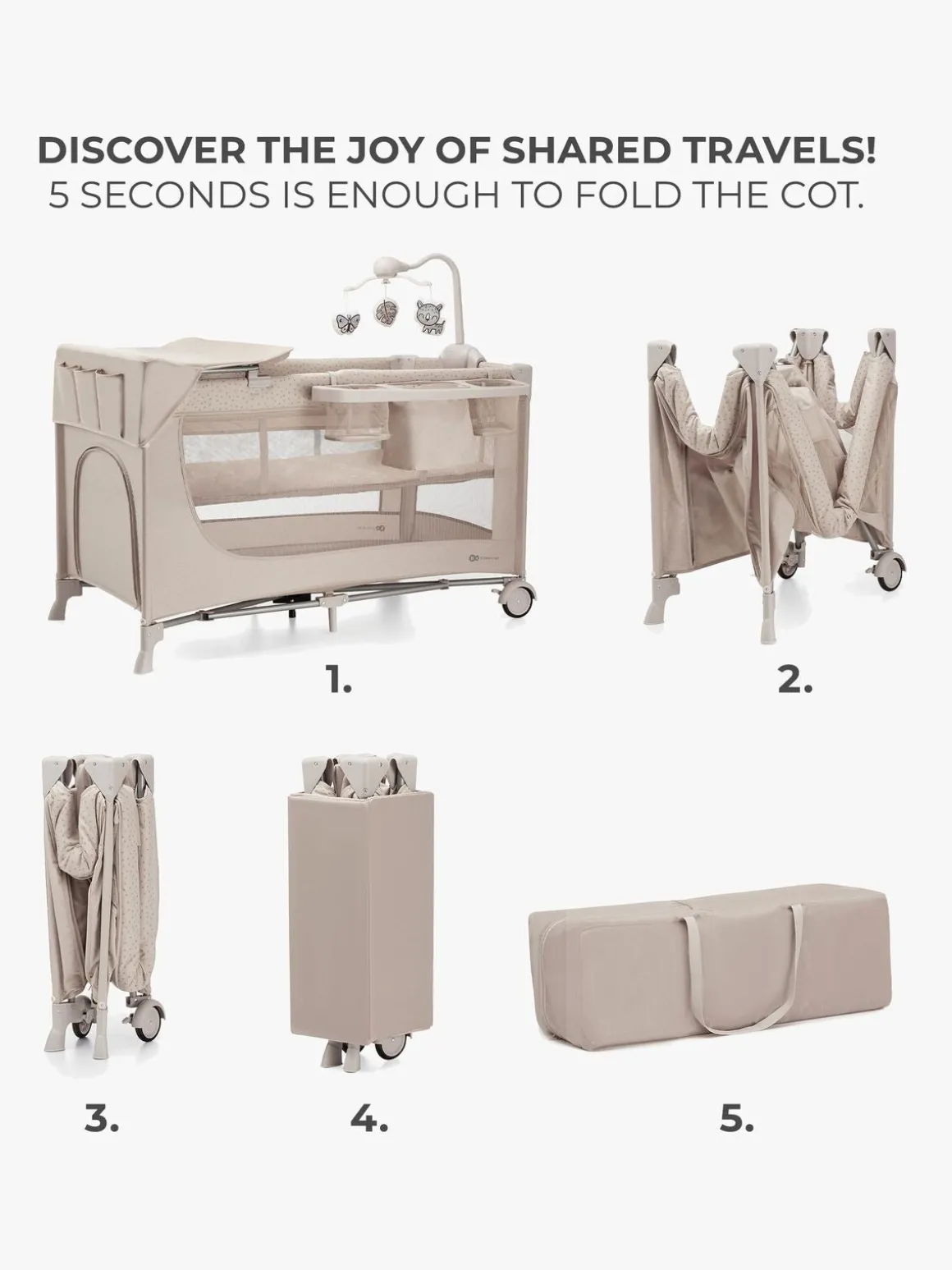 DISCOVER THE JOY OF SHARED TRAVELS!
5 SECONDS IS ENOUGH TO FOLD THE COT.

1.

2.

3.

4.

5.