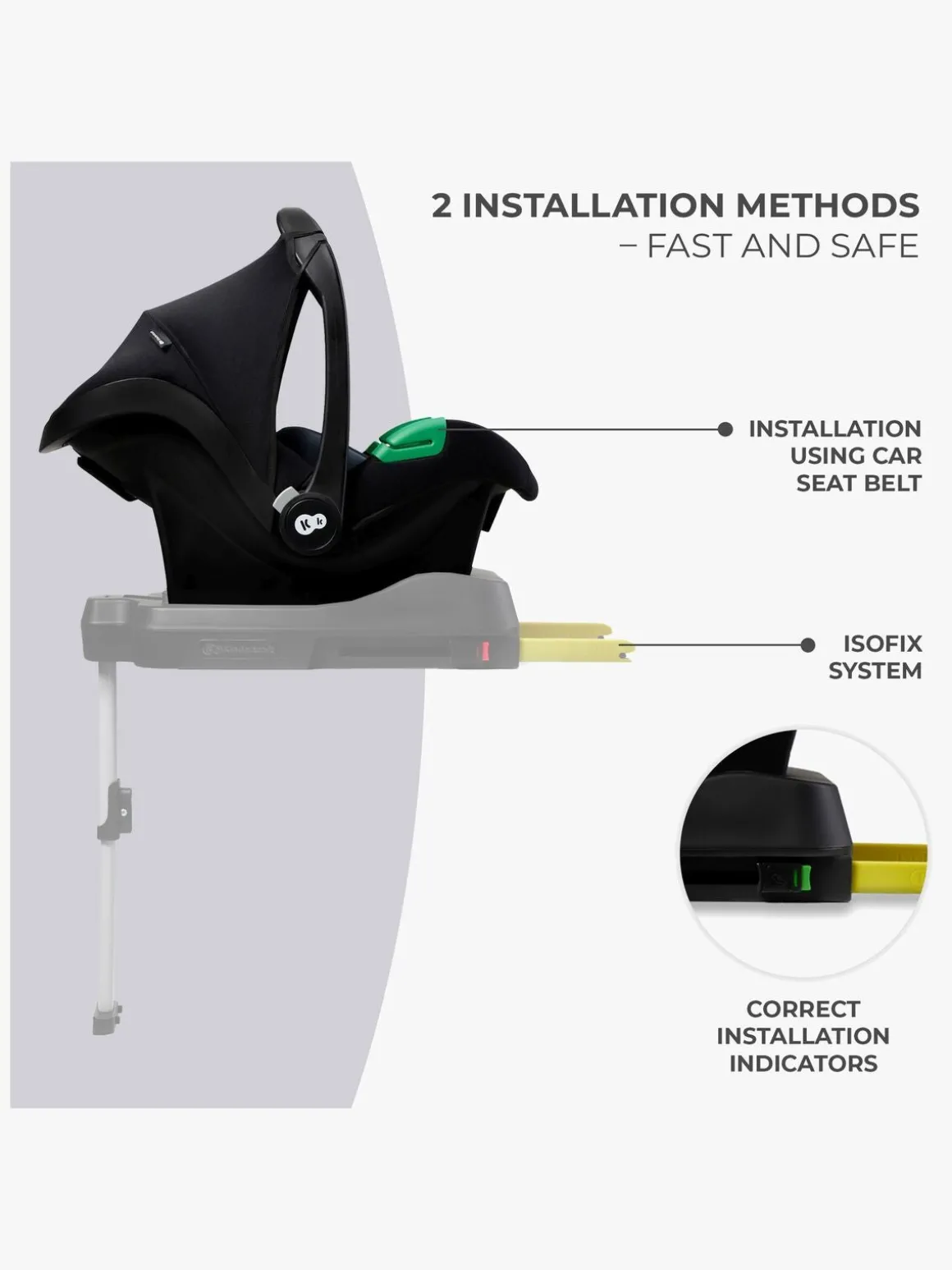 2 INSTALLATION METHODS
– FAST AND SAFE

INSTALLATION USING CAR SEAT BELT

ISOFIX SYSTEM

CORRECT INSTALLATION INDICATORS